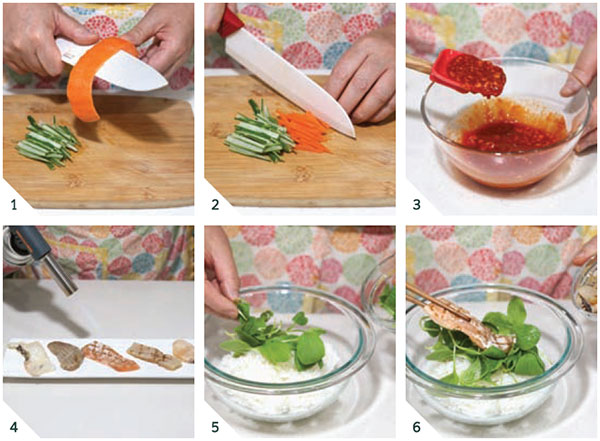 1

2

3

4

5

6