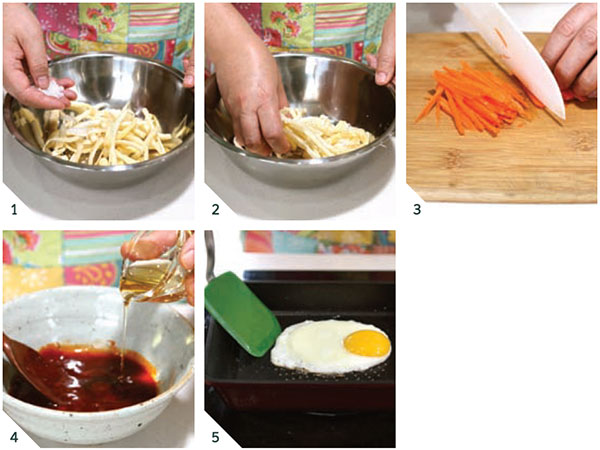 1

2

3

4

5