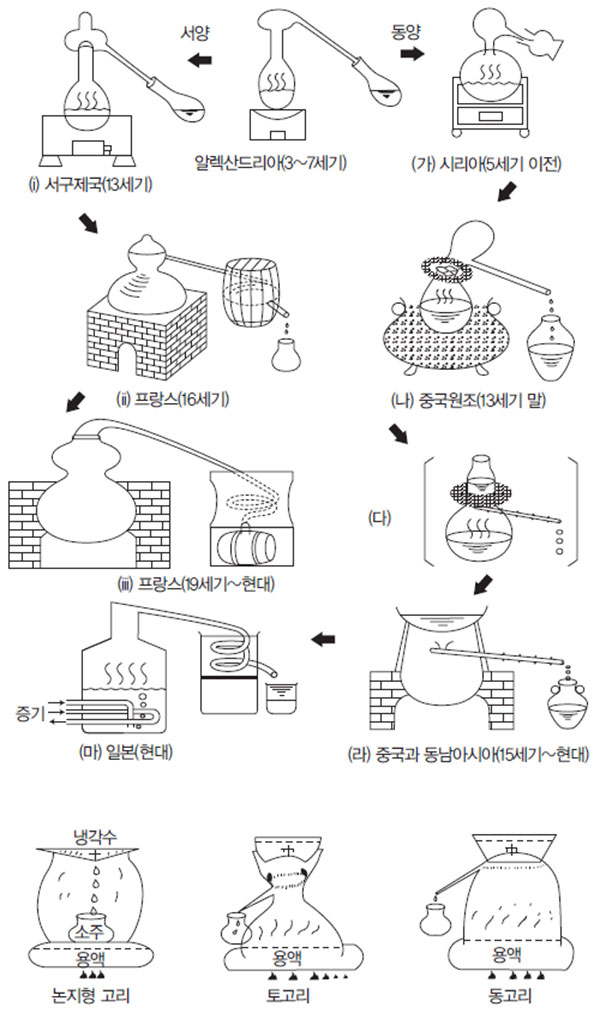 서양

동양

알렉산드리아(3~7세기)

(i) 서구제국(13세기)

(가) 시리아(5세기 이전)

(ii) 프랑스(16세기)

(나) 중국원조(13세기 말)

(다)

(iii) 프랑스(19세기~현대)

증기

(마) 일본(현대)

(라) 중국과 동남아시아(15세기~현대)

냉각수

소주

용액

논지형 고리

용액

토고리

용액

동고리