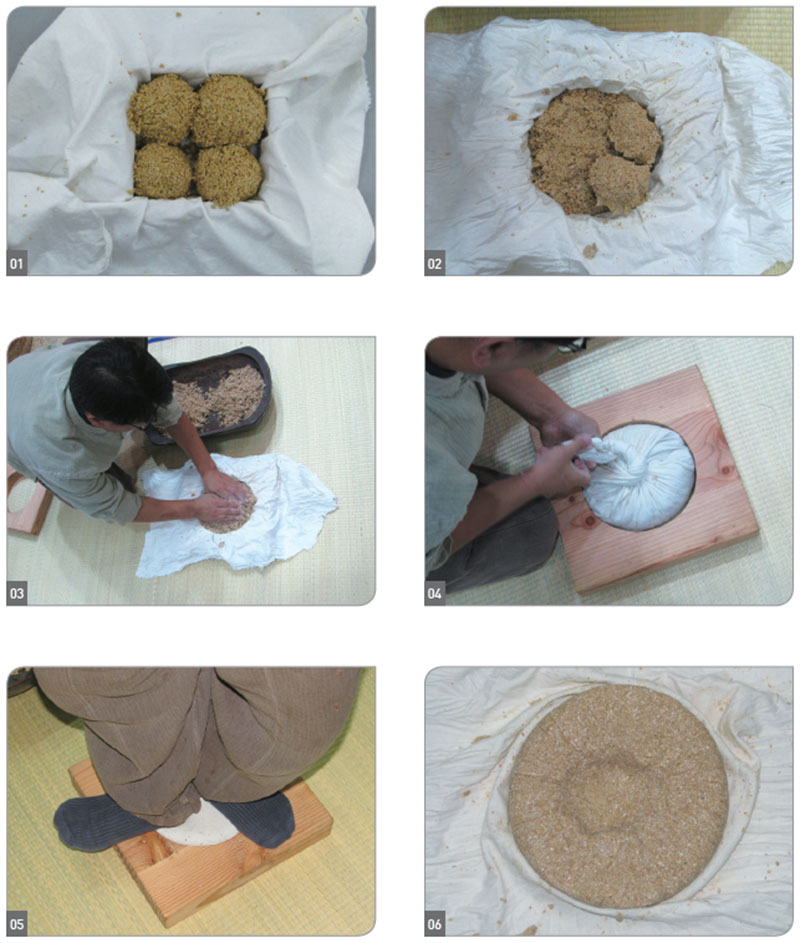 01

02

03

04

05

06