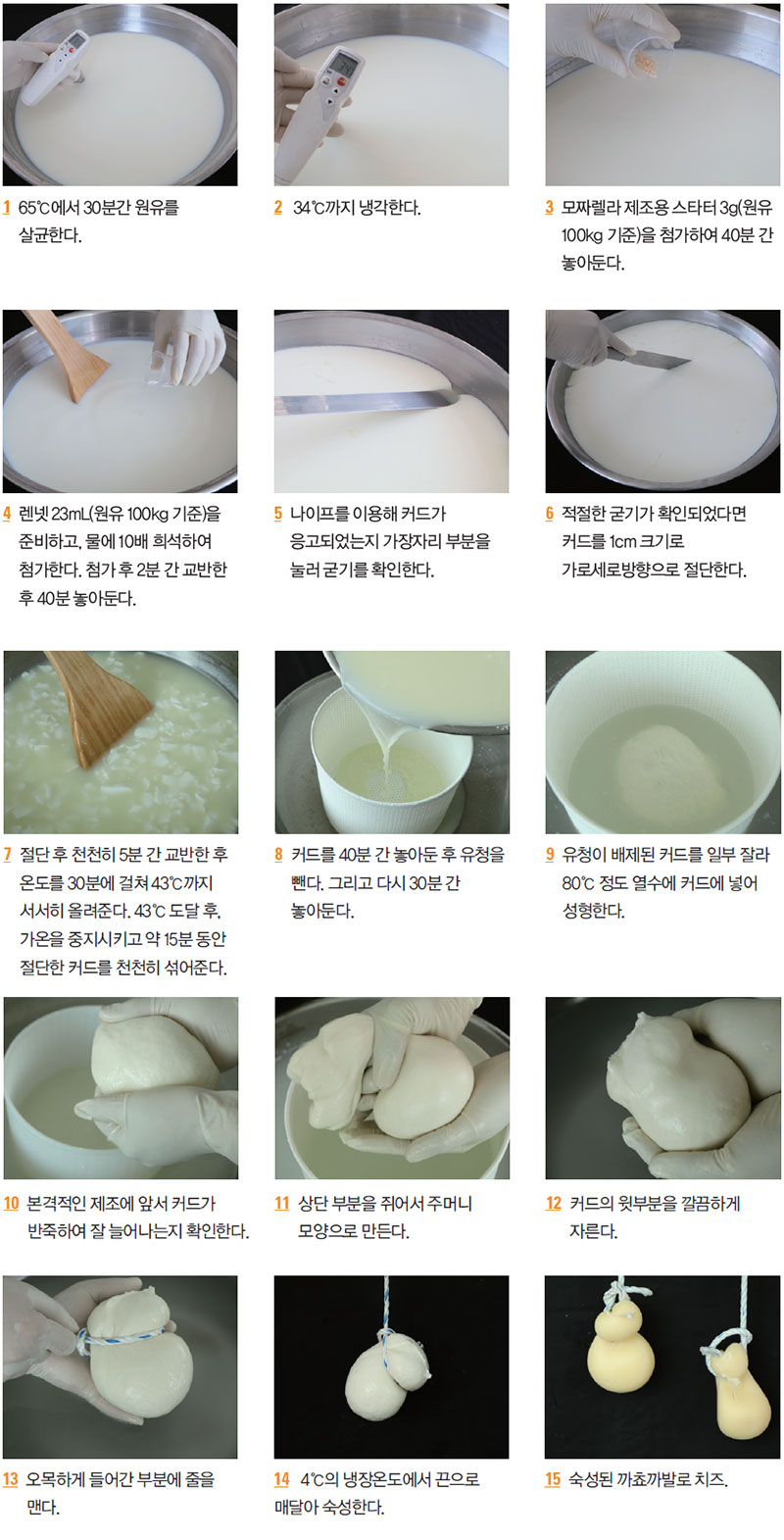 1 65℃에서 30분간 원유를 살균한다.

2 34℃까지 냉각한다.

3 모짜렐라 제조용 스타터 3g(원유 100kg 기준)을 첨가하여 40분 간 놓아둔다.

4 렌넷 23mL(원유 100kg 기준)을 준비하고, 물에 10배 희석하여 첨가한다. 첨가 후 2분 간 교반한 후 40분 놓아둔다.

5 나이프를 이용해 커드가 응고되었는지 가장자리 부분을 눌러 굳기를 확인한다.

6 적절한 굳기가 확인되었다면 커드를 1cm 크기로 가로세로방향으로 절단한다.

7 절단 후 천천히 5분 간 교반한 후 온도를 30분에 걸쳐 43℃까지 서서히 올려준다. 43℃ 도달 후, 가온을 중지시키고 약 15분 동안 절단한 커드를 천천히 섞어준다.

8 커드를 40분 간 놓아둔 후 유청을 뺀다. 그리고 다시 30분 간 놓아둔다.

9 유청이 배제된 커드를 일부 잘라 80℃ 정도 열수에 커드에 넣어 성형한다.

10 본격적인 제조에 앞서 커드가 반죽하여 잘 늘어나는지 확인한다.

11 상단 부분을 쥐어서 주머니 모양으로 만든다.

12 커드의 윗부분을 깔끔하게 자른다.

13 오목하게 들어간 부분에 줄을 맨다.

14 4℃의 냉장온도에서 끈으로 매달아 숙성한다.

15 숙성된 까쵸까발로 치즈.